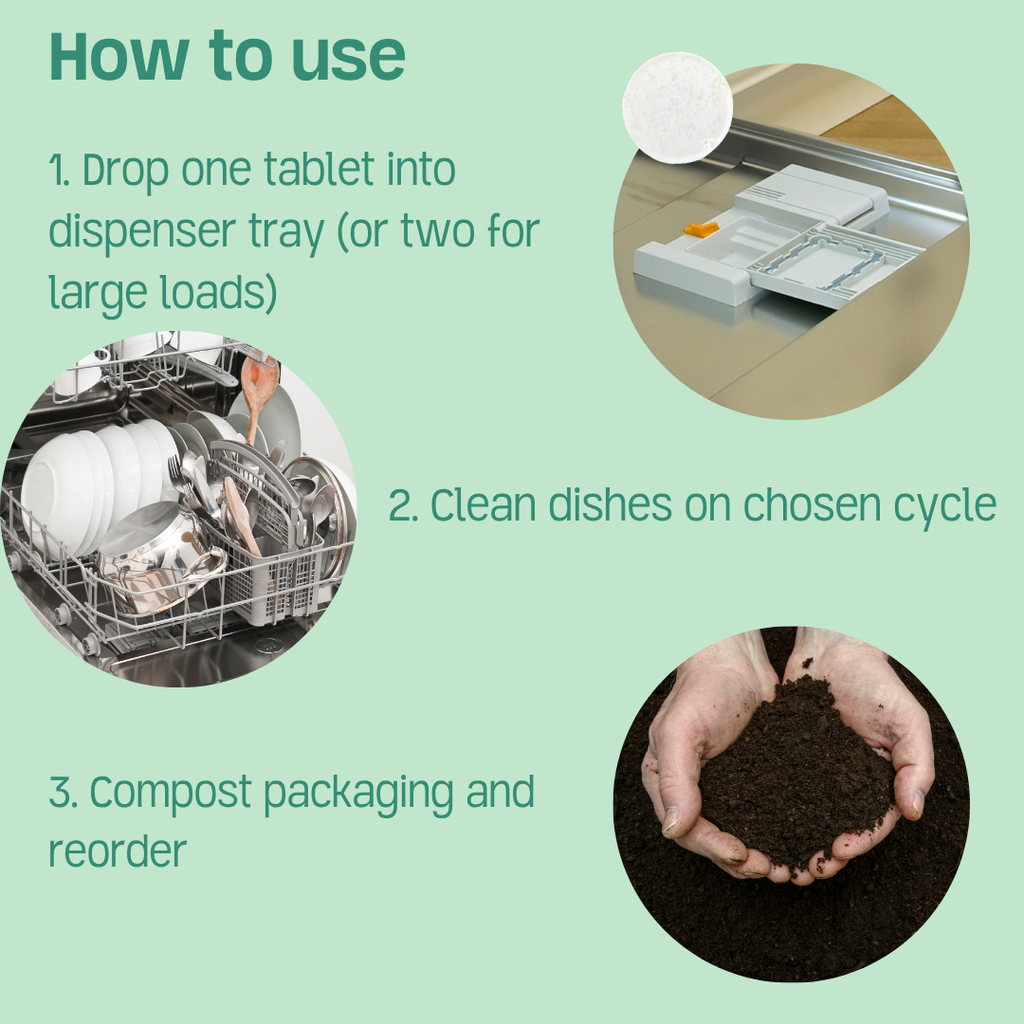 How to use

1. Drop one tablet into dispenser tray (or two for large loads)

2. Clean dishes on chosen cycle

3. Compost packaging and reorder